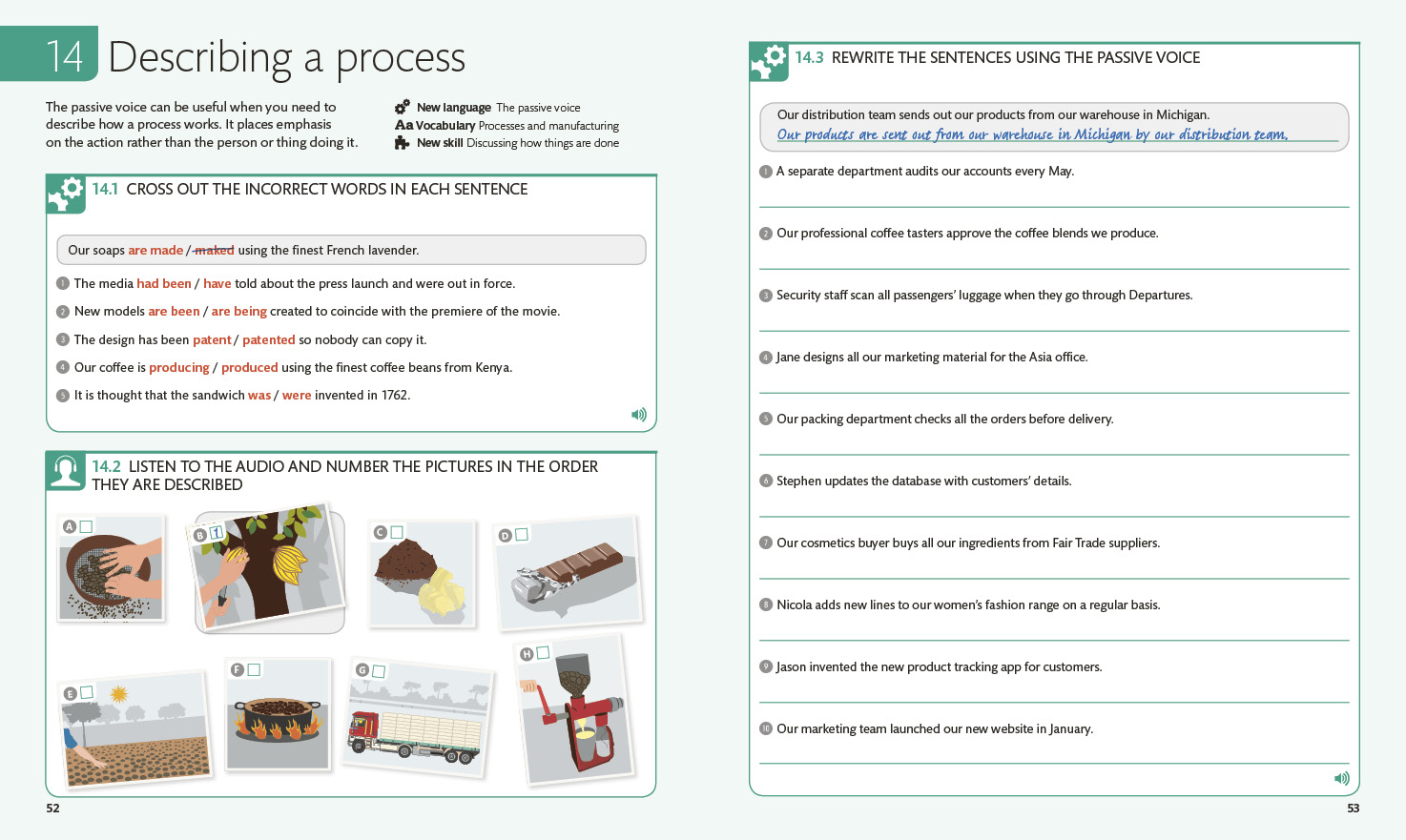 14 Describing a process

The passive voice can be useful when you need to describe how a process works. It places emphasis on the action rather than the person or thing doing it.

New language The passive voice
Aa Vocabulary Processes and manufacturing
New skill Discussing how things are done

14.1 CROSS OUT THE INCORRECT WORDS IN EACH SENTENCE

Our soaps are made / maked using the finest French lavender.

1 The media had been / have told about the press launch and were out in force.
2 New models are been / are being created to coincide with the premiere of the movie.
3 The design has been patent / patented so nobody can copy it.
4 Our coffee is producing / produced using the finest coffee beans from Kenya.
5 It is thought that the sandwich was / were invented in 1762.

14.2 LISTEN TO THE AUDIO AND NUMBER THE PICTURES IN THE ORDER THEY ARE DESCRIBED

A
B 1
C
D
E
F
G
H

52

14.3 REWRITE THE SENTENCES USING THE PASSIVE VOICE

Our distribution team sends out our products from our warehouse in Michigan.
Our products are sent out from our warehouse in Michigan by our distribution team.

1 A separate department audits our accounts every May.

2 Our professional coffee tasters approve the coffee blends we produce.

3 Security staff scan all passengers' luggage when they go through Departures.

4 Jane designs all our marketing material for the Asia office.

5 Our packing department checks all the orders before delivery.

6 Stephen updates the database with customers' details.

7 Our cosmetics buyer buys all our ingredients from Fair Trade suppliers.

8 Nicola adds new lines to our women's fashion range on a regular basis.

9 Jason invented the new product tracking app for customers.

10 Our marketing team launched our new website in January.

53